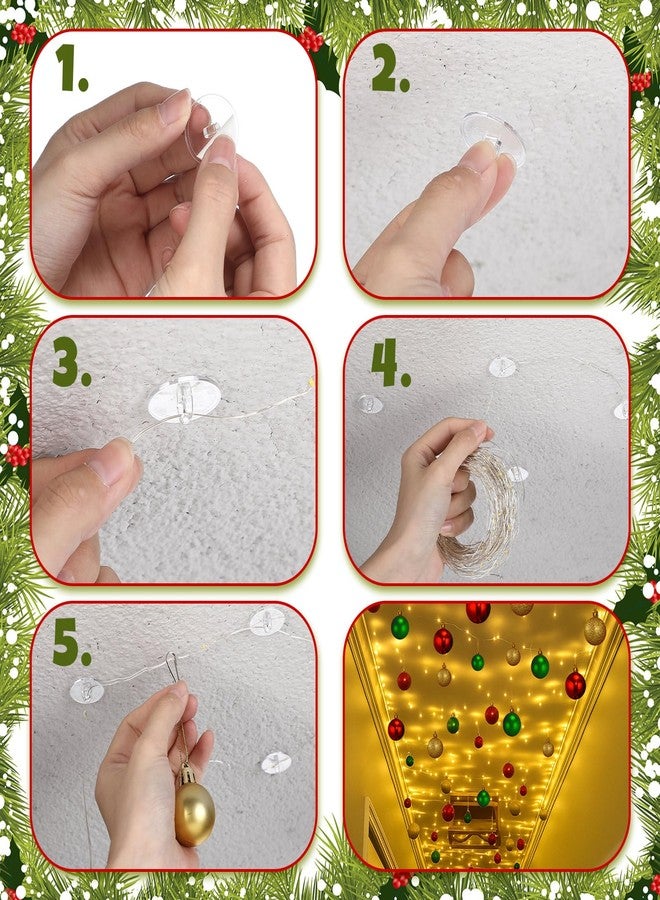 1.

2.

3.

4.

5.